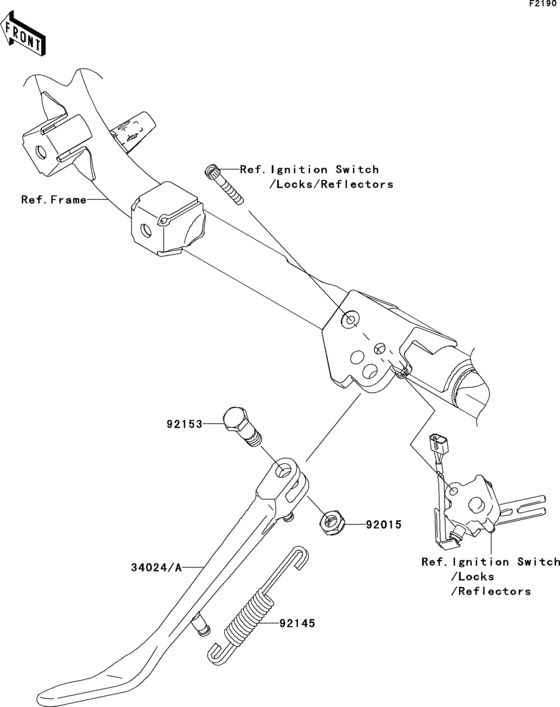 F2190

FRONT

Ref. Ignition Switch /Locks/Reflectors

Ref. Frame

92153

92015

34024/A

92145

Ref. Ignition Switch /Locks /Reflectors