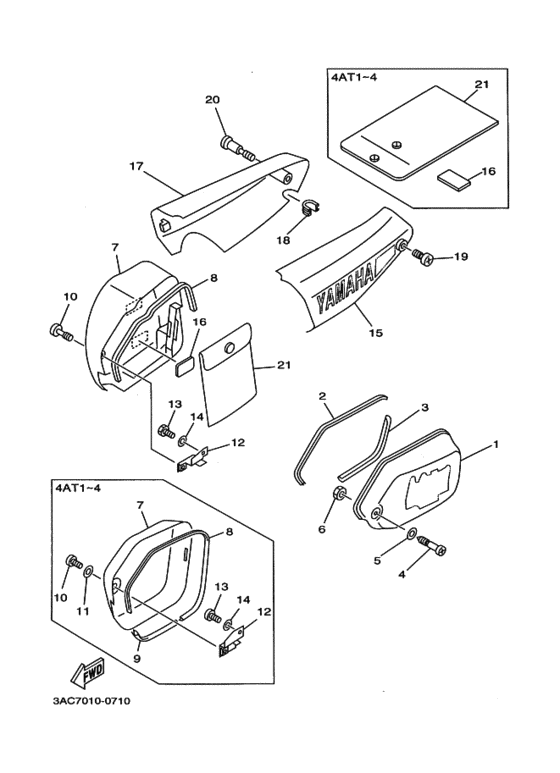 4AT1~4
21
16
20
17
18
19
YAMAHA
15
7
8
10
16
21
13
14
12
2
3
1
6
5
4
4AT1~4
7
8
10
11
13
14
12
9
FWD
3AC7010-0710