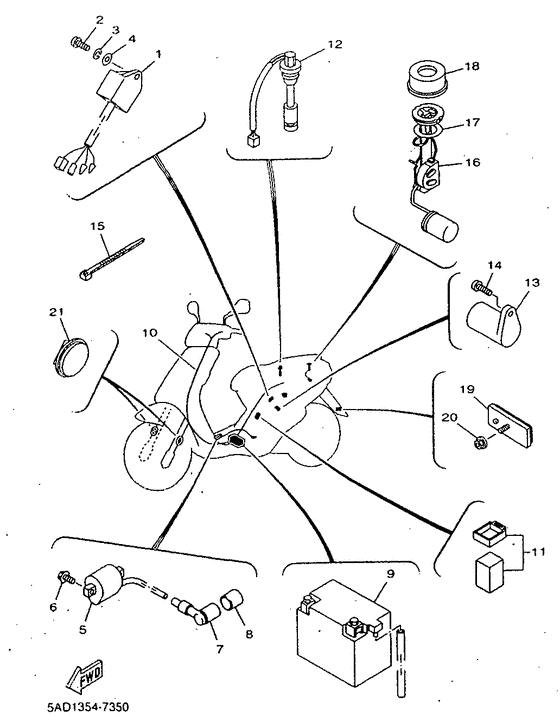 2
3
4
1
12
18
17
16
15
14
13
21
10
19
20
11
6
5
7
8
9
FWD
5AD1354-7350