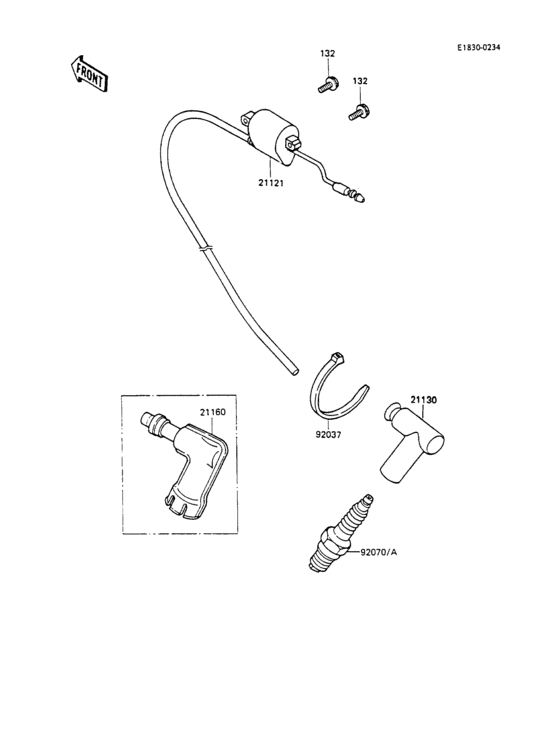 E1830-0234

FRONT

132

132

21121

21160

92037

21130

92070/A