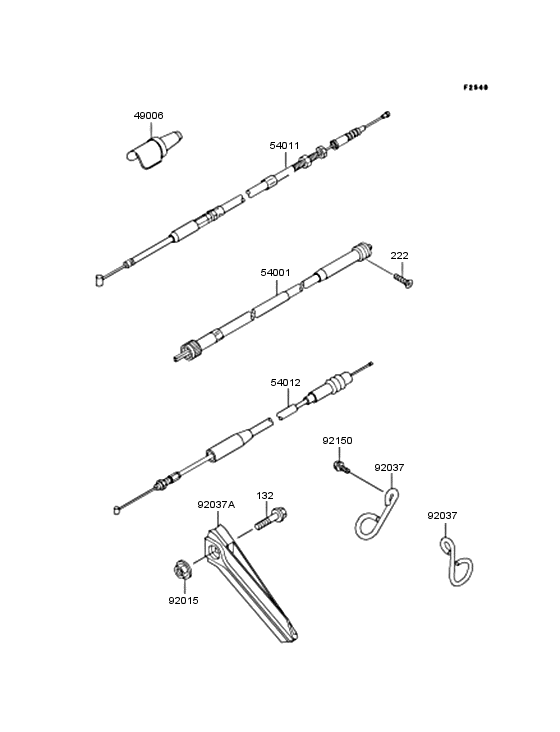 F2540

49006

54011

222

54001

54012

92150

92037

132

92037A

92037

92015