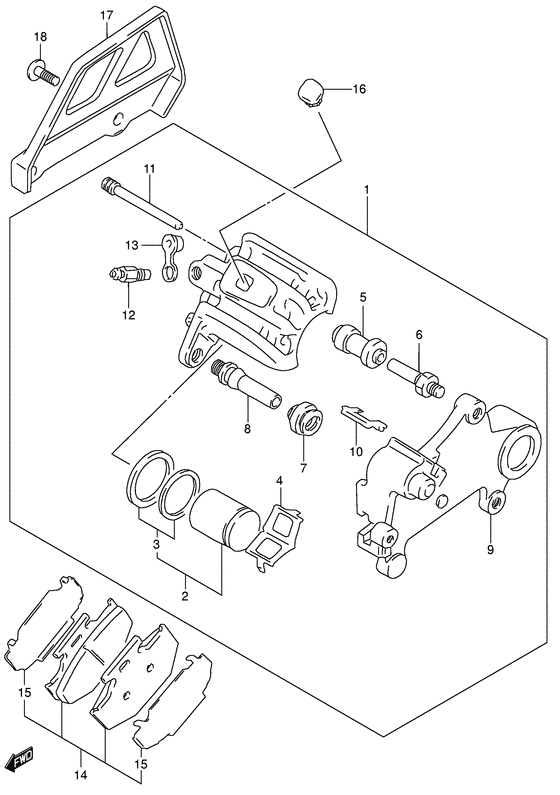 17
18
16
11
1
13
12
5
6
8
7
10
4
9
3
2
15
14
15
FWD