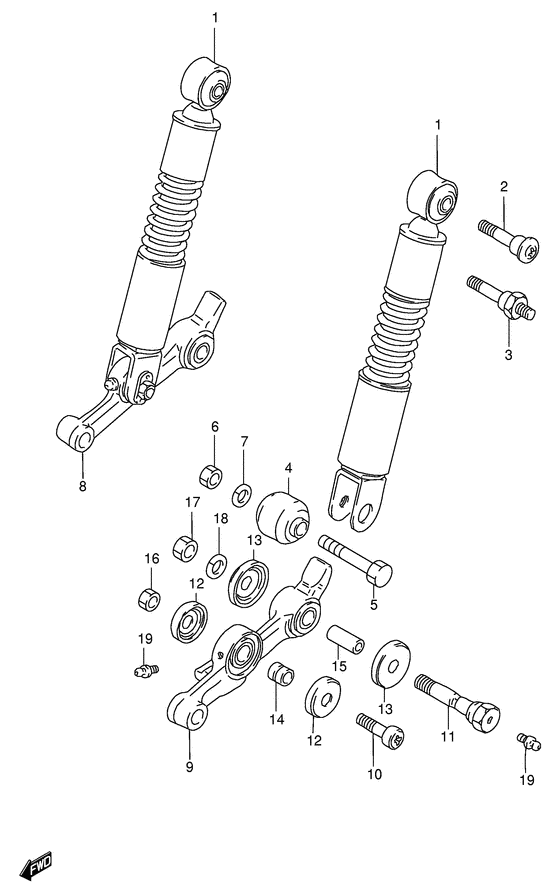 1
1
2
3
8
6
7
4
17
18
13
16
12
5
19
15
13
14
12
11
9
10
19
FWD