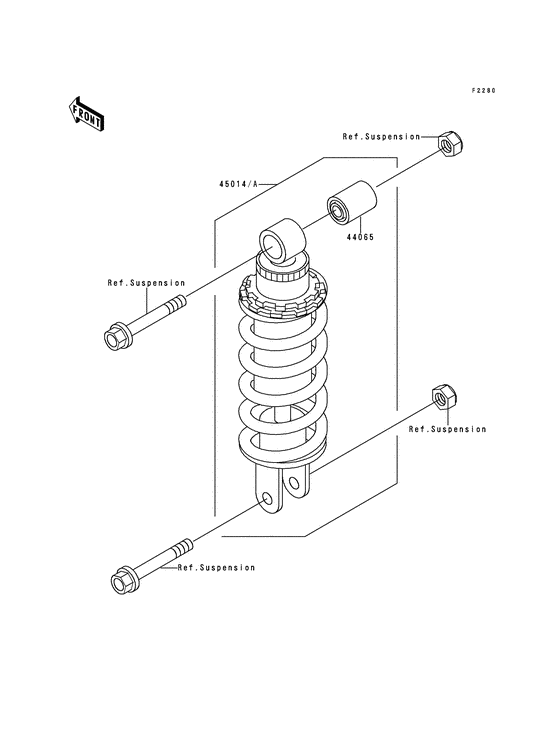 F2280

FRONT

Ref.Suspension

45014/A

44065

Ref.Suspension

Ref.Suspension

Ref.Suspension