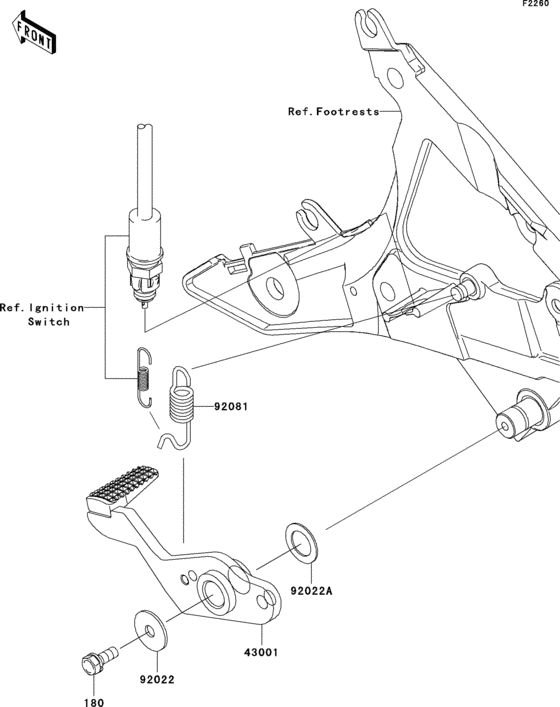 F2260

FRONT

Ref. Footrests

Ref. Ignition Switch

92081

92022A

43001

92022

180