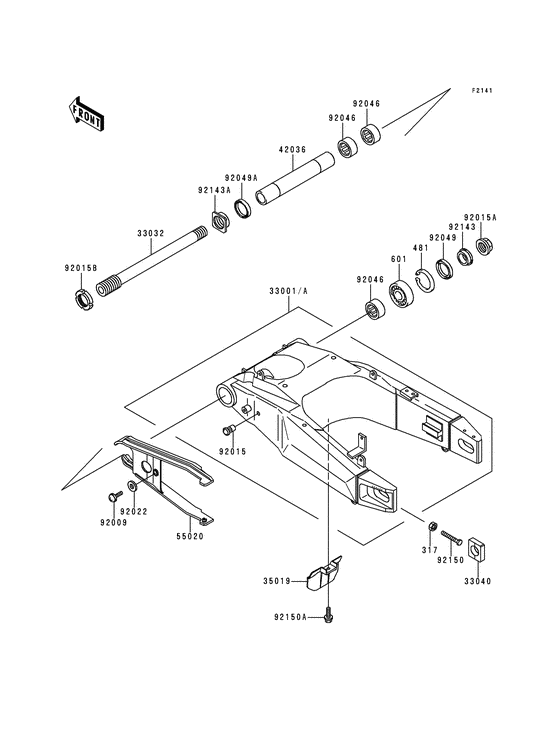 F2141

FRONT

92046
92046
42036
92049A
92143A
33032
92015B
92015A
92143
92049
481
601
92046
33001/A
92015
92022
92009
55020
317
92150
33040
35019
92150A