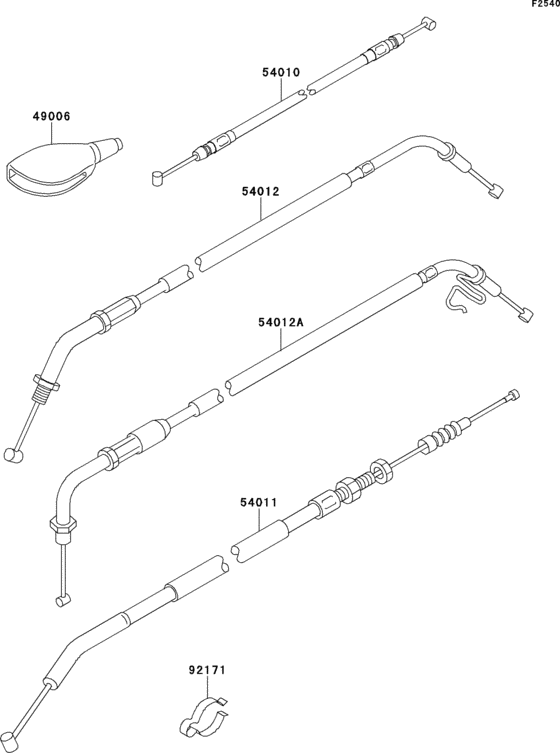 F2540

54010

49006

54012

54012A

54011

92171