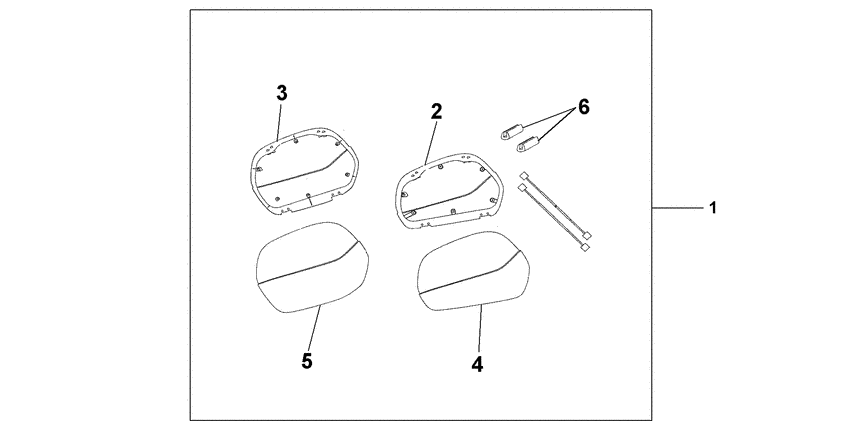 3
2
6
1
5
4