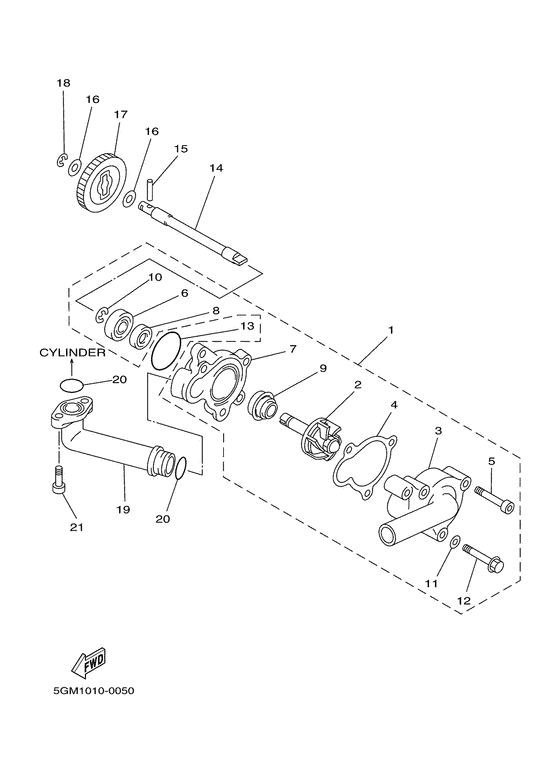 18
16
17
16
15
14
10
6
8
13
1
CYLINDER
20
7
9
2
4
3
5
19
20
21
11
12
FWD
5GM1010-0050