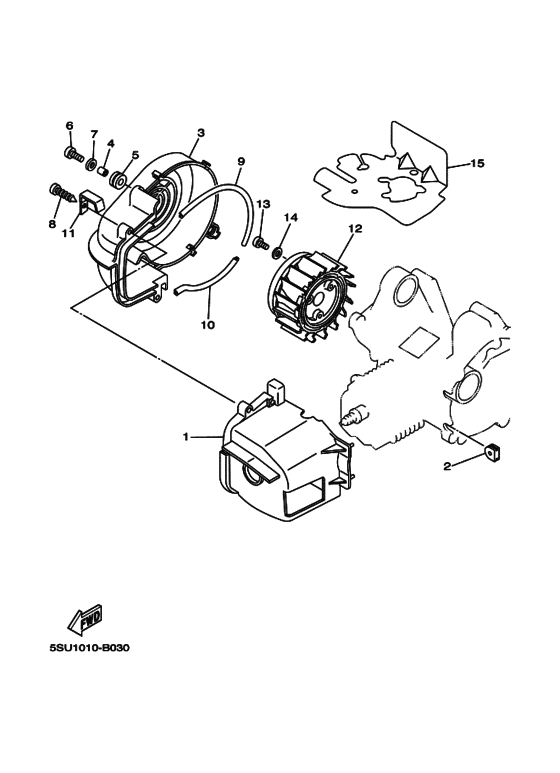 6
7
4
3
5
9
15
8
11
13
14
12
10
1
2
FWD
5SU1010-B030