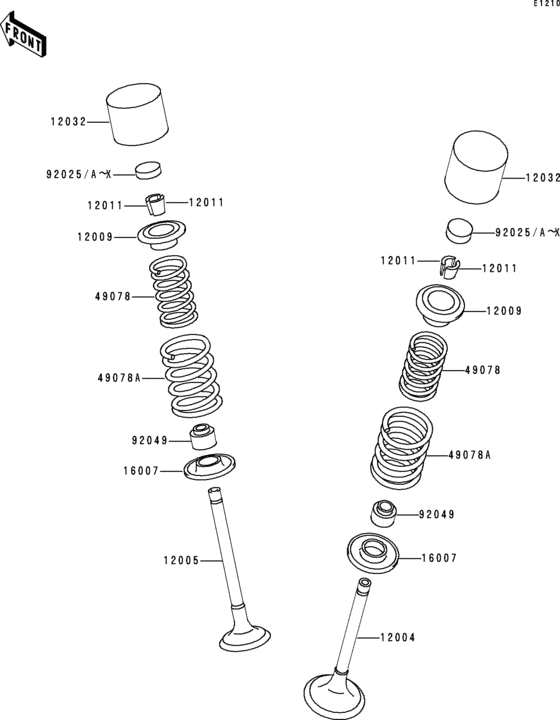 E1210

FRONT

12032

92025/A~X

12011

12011

12009

49078

49078A

92049

16007

12005

12032

92025/A~X

12011

12011

12009

49078

49078A

92049

16007

12004