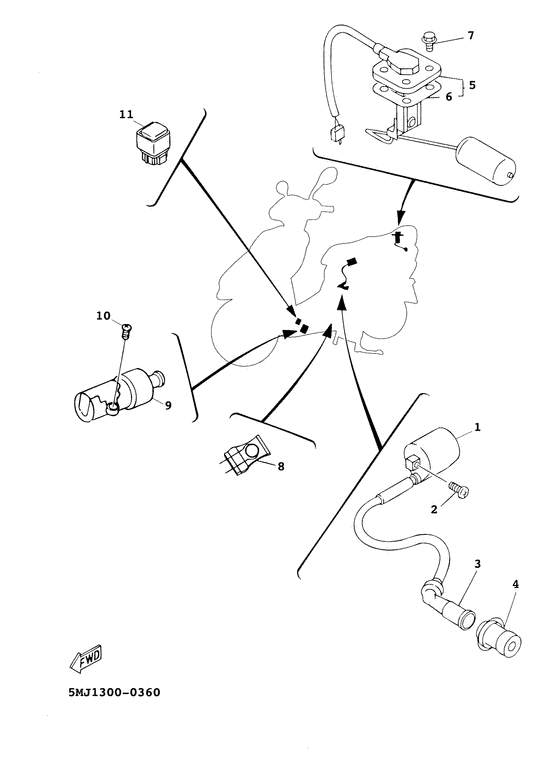 7
5
6
11
10
9
8
1
2
3
4
FWD
5MJ1300-0360