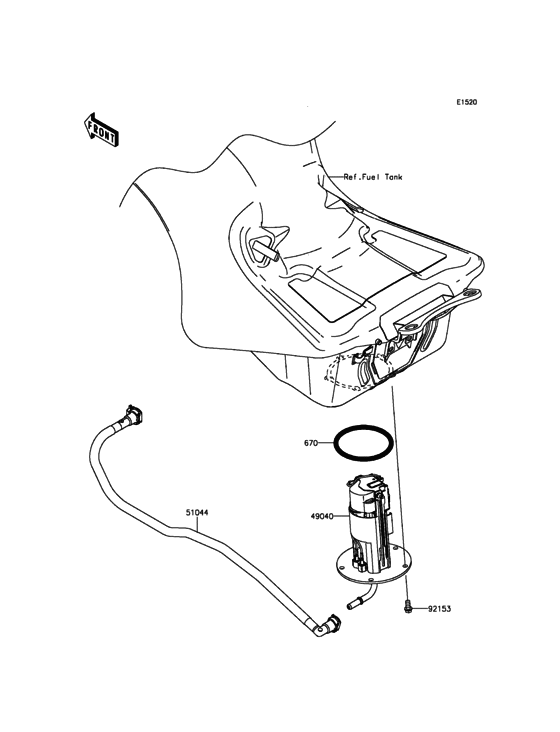 E1520

FRONT

Ref.Fuel Tank

670

51044

49040

92153