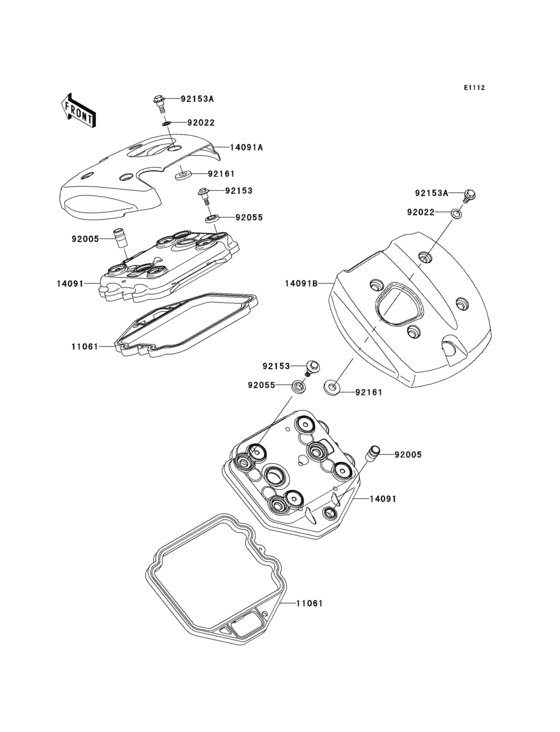 E1112

FRONT

92153A
92022
14091A
92161
92153
92055
92005
14091
11061

92153A
92022
14091B
92153
92055
92161
92005
14091
11061