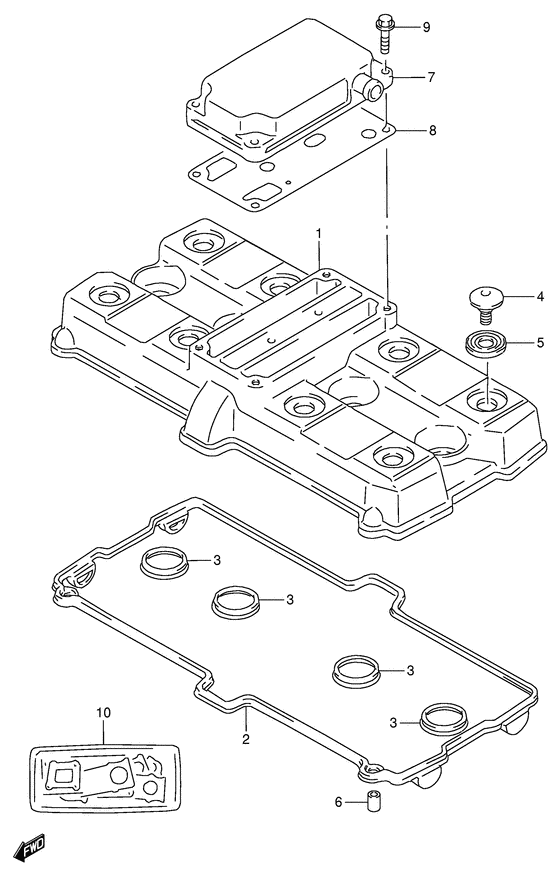 9
7
8
1
4
5
3
3
3
3
10
2
6
FWD