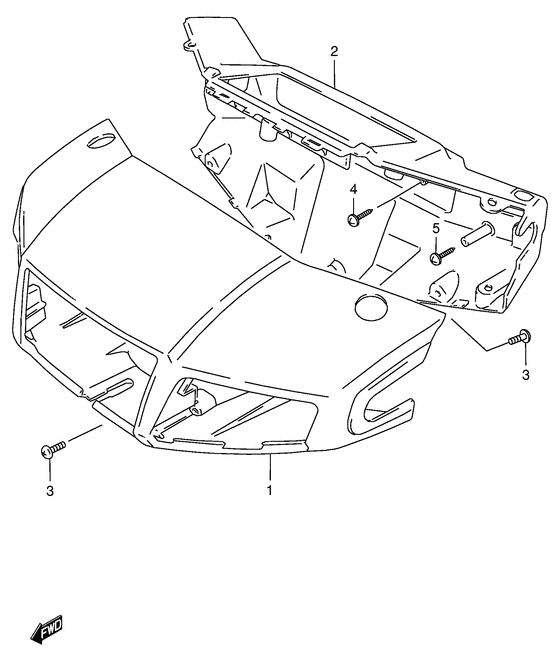 2

4

5

3

3

1

FWD