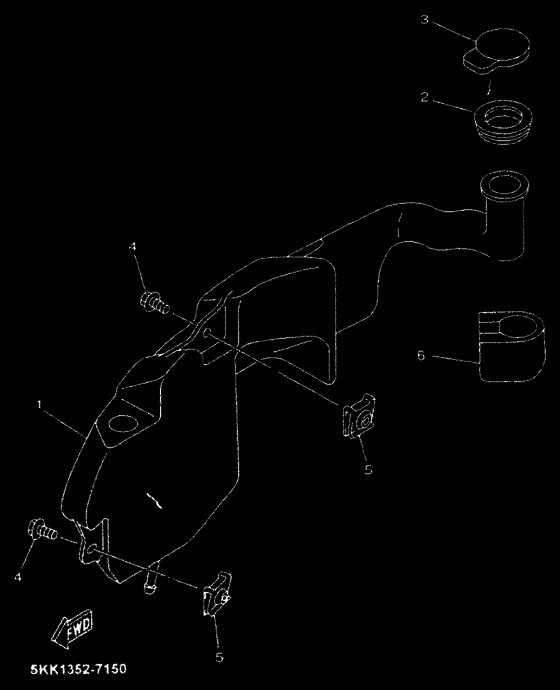 3

2

4

6

1

5

4

FWD

5

5KK1352-7150