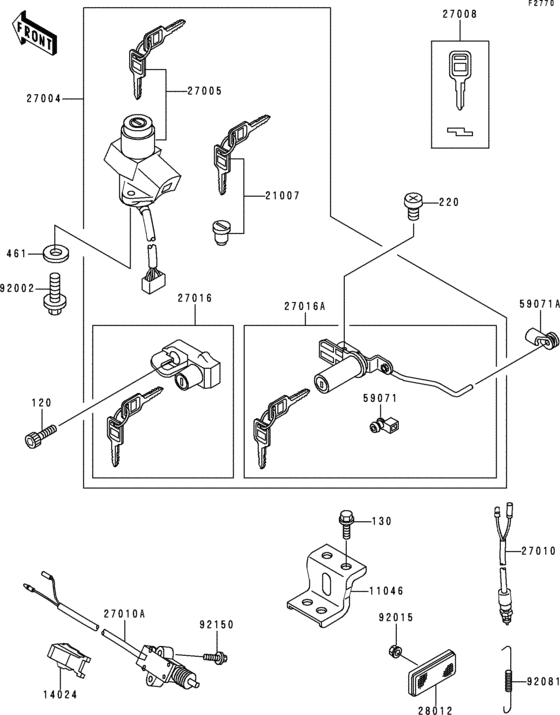 F2770

FRONT

27008

27004

27005

21007

220

461

92002

27016

27016A

59071A

120

59071

130

27010

11046

27010A

92150

92015

14024

28012

92081