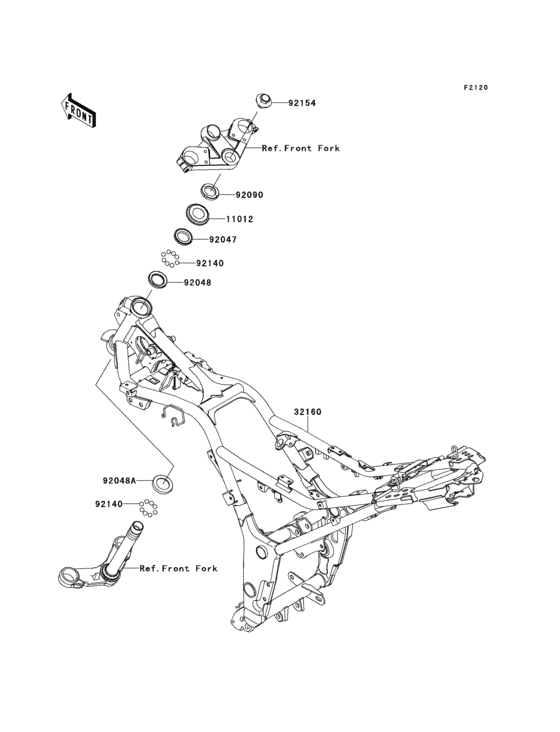 F2120

FRONT

92154

Ref.Front Fork

92090

11012

92047

92140

92048

32160

92048A

92140

Ref.Front Fork