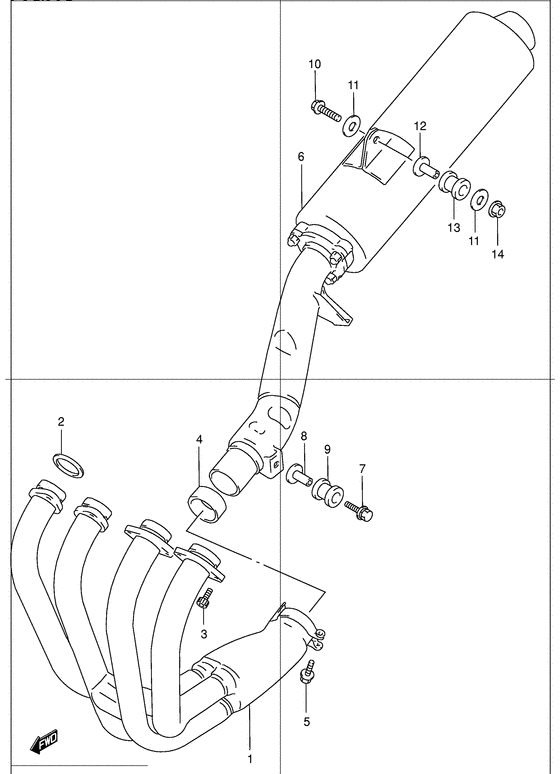 10
11
12
6
13
11
14
2
4
8
9
7
3
5
FWD
1