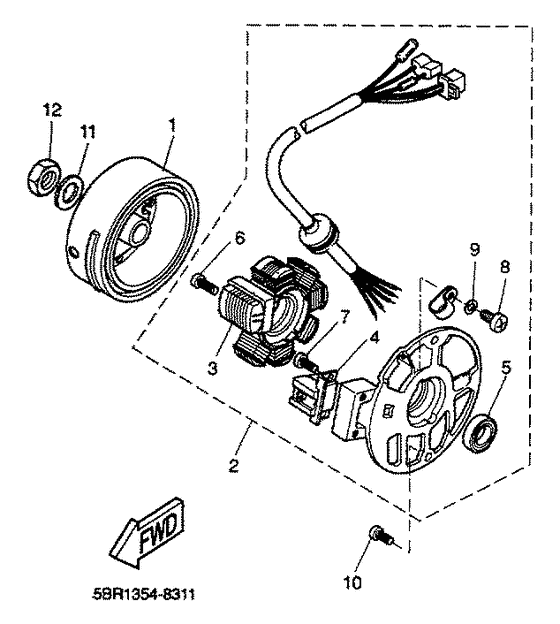 12
11
1
6
9
8
7
4
3
5
2
FWD
10
5BR1354-8311