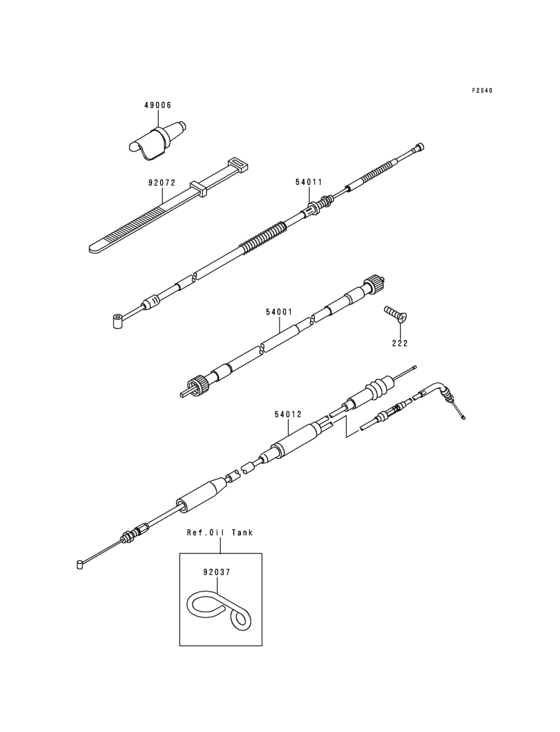 F2540

49006

92072

54011

54001

222

54012

Ref.Oil Tank

92037