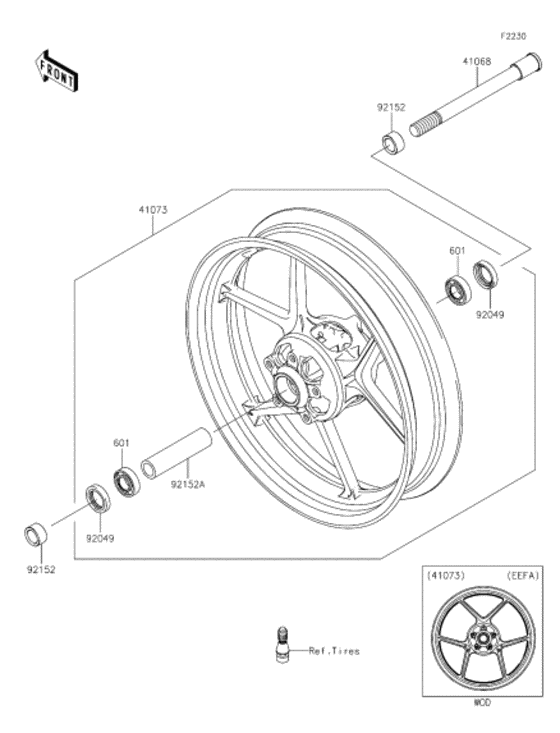 F2230

FRONT

41068

92152

41073

601

92049

601

92152A

92049

92152

(41073) (EEFA)

Ref.Tires

WOD