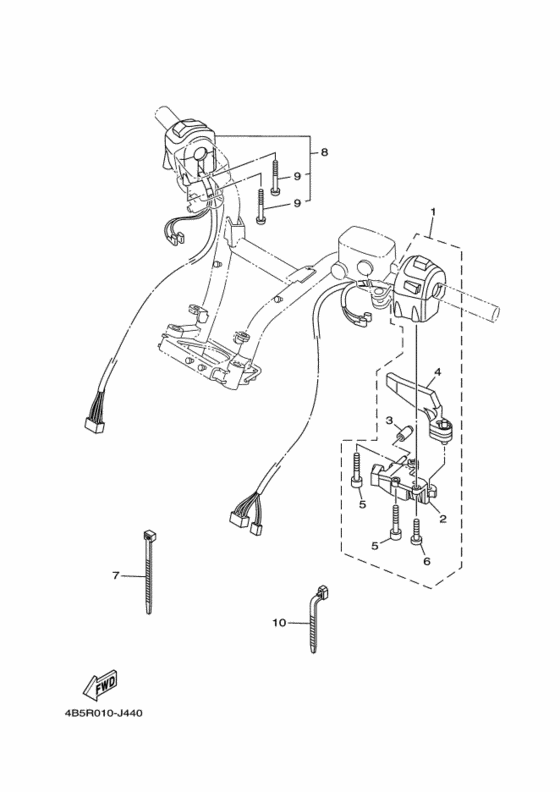 8
9
9
1
4
3
5
2
5
6
7
10
FWD
4B5R010-J440