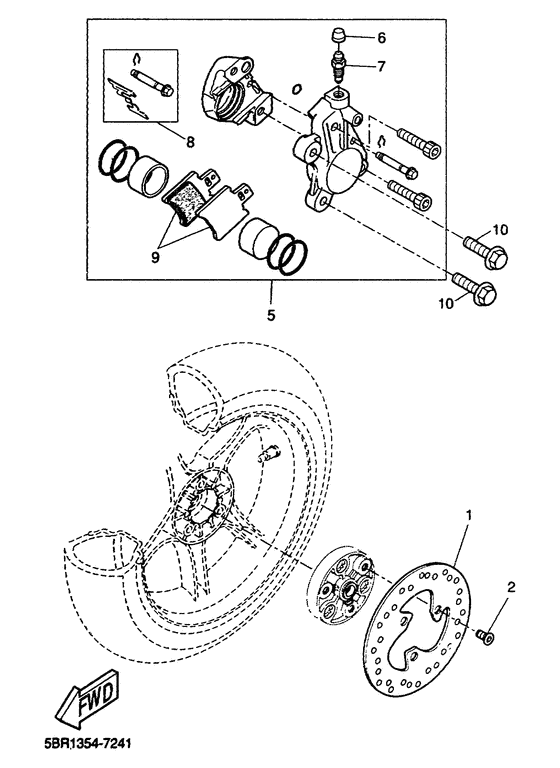 6
7
8
9
10
10
5
1
2
FWD
5BR1354-7241