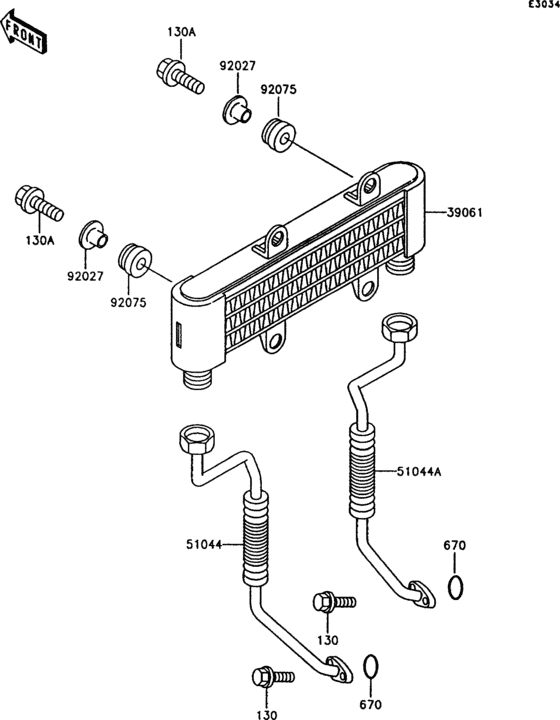 E3034

FRONT

130A

92027

92075

39061

130A

92027

92075

51044A

51044

670

130

130

670