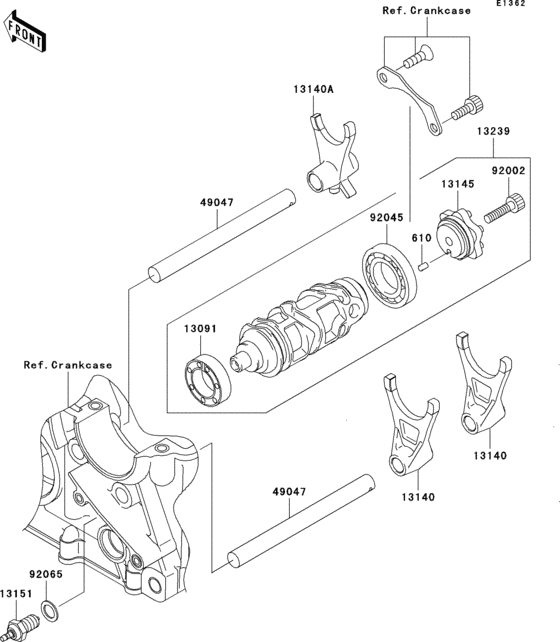 E1362

FRONT

Ref.Crankcase

13140A

13239

92002

13145

49047

92045

610

13091

Ref.Crankcase

13140

13140

49047

92065

13151