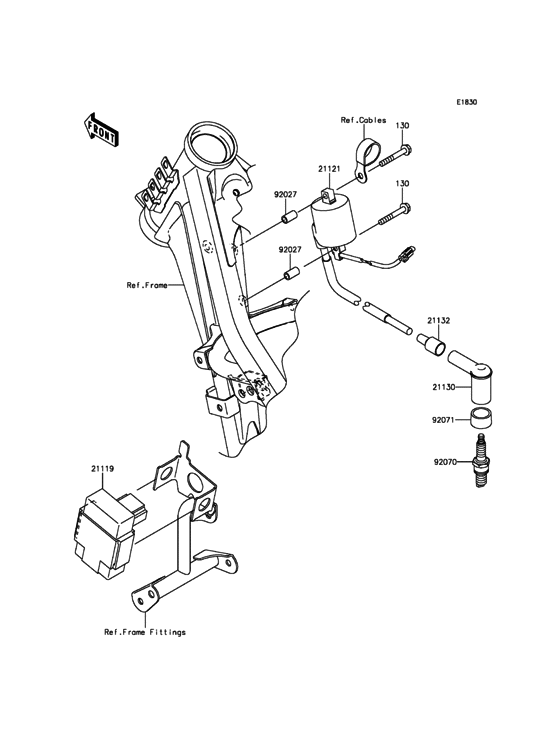 E1830

FRONT

Ref.Cables

130

21121

130

92027

92027

Ref.Frame

21132

21130

92071

92070

21119

Ref.Frame Fittings