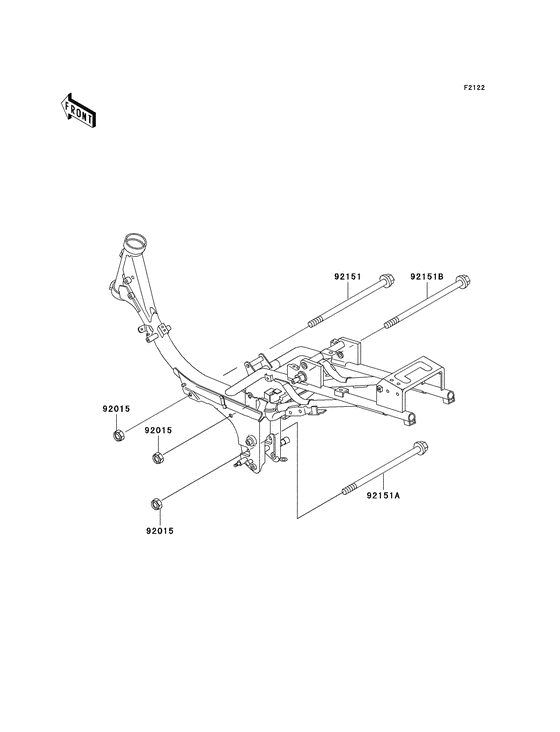 F2122

FRONT

92151

92151B

92015

92015

92151A

92015