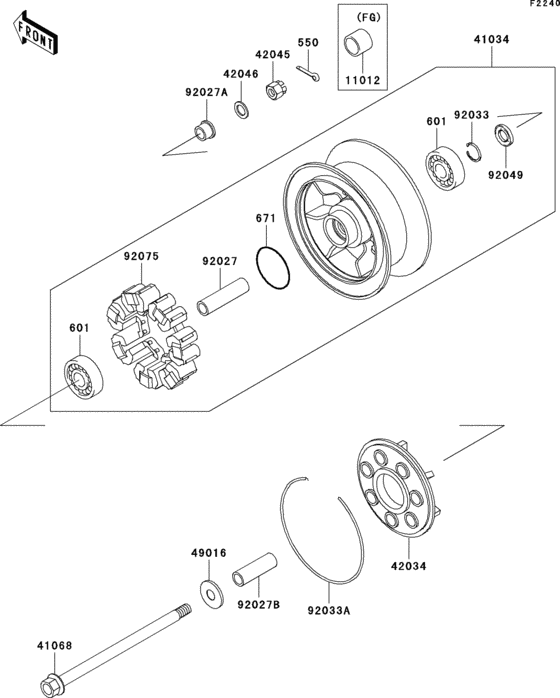 F2240

FRONT

(FG)

11012

41034

550

42045

42046

92027A

601

92033

92049

671

92075

92027

601

42034

49016

92027B

92033A

41068