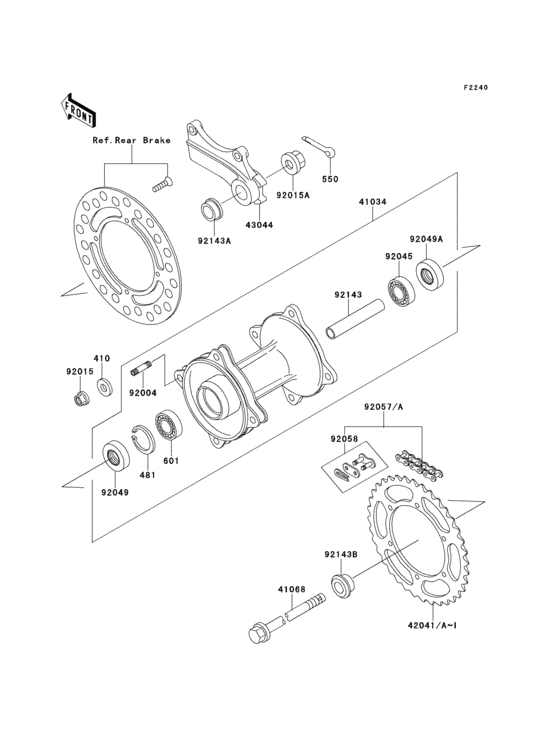 F2240

FRONT

Ref.Rear Brake

550

92015A

43044

92143A

41034

92049A

92045

92143

410

92015

92004

601

481

92049

92057/A

92058

92143B

41068

42041/A~I