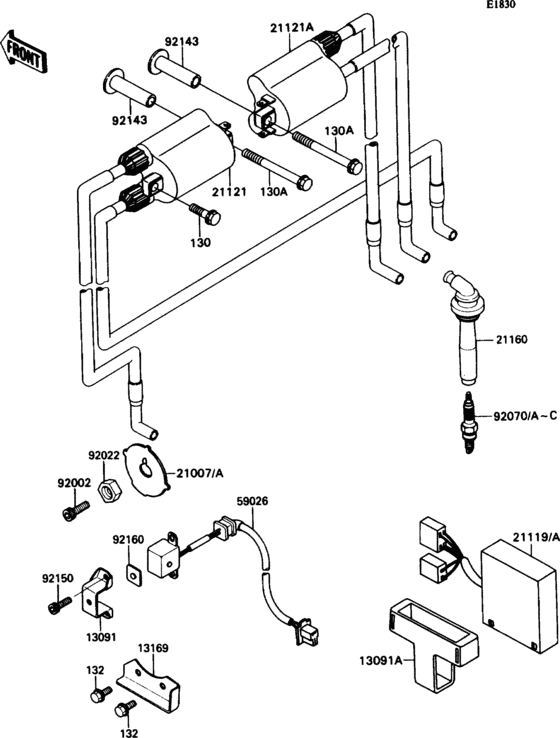 E1830

FRONT

92143
21121A
92143
130A
21121
130A
130
21160
92070/A~C
92022
21007/A
92002
59026
92160
21119/A
92150
13091
13169
13091A
132
132