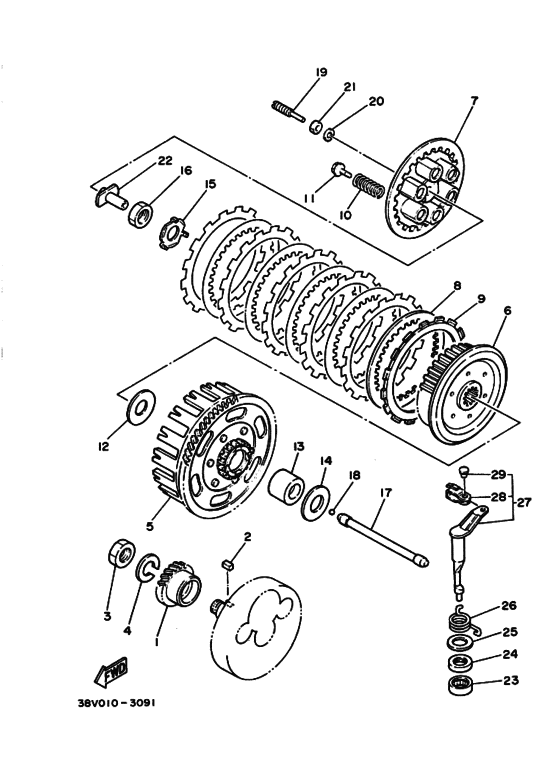 19
21
20
7
22
16
15
11
10
8
9
6
12
13
14
18
17
29
28
27
5
2
3
4
1
26
25
24
23
FWD
38V010-3091