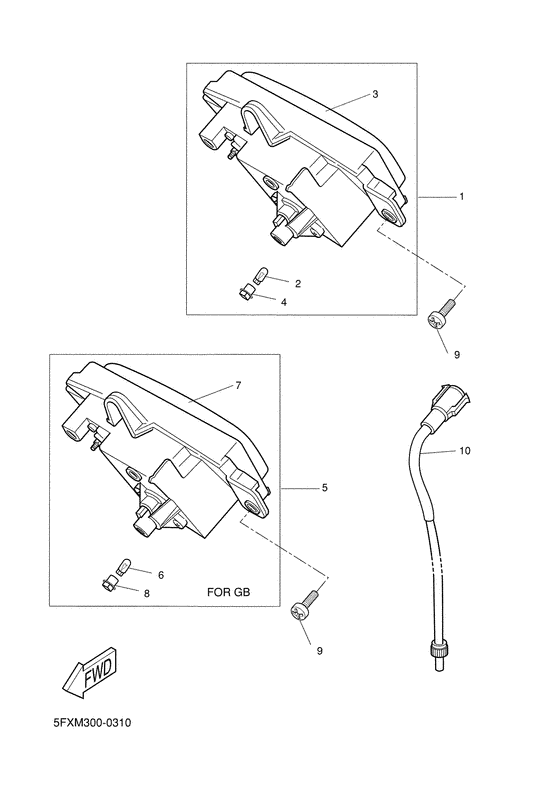 3
1
2
4
9
7
10
5
6
8
FOR GB
9
FWD
5FXM300-0310