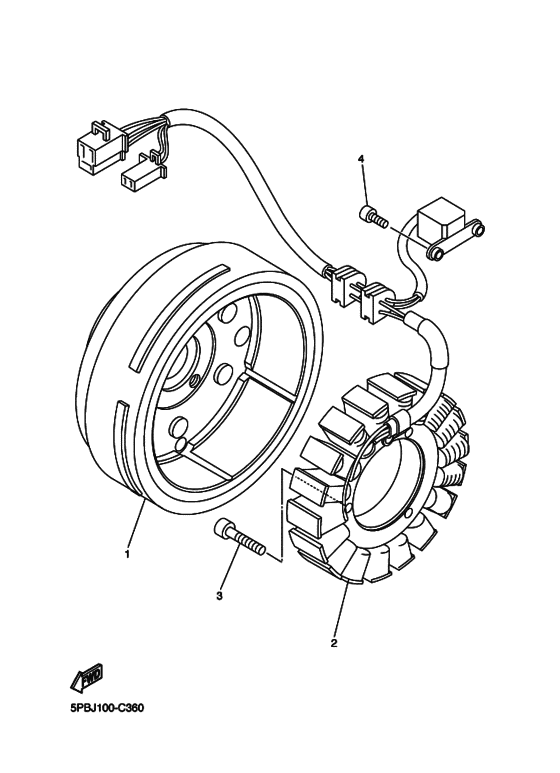 4

1

3

2

FWD

5PBJ100-C360