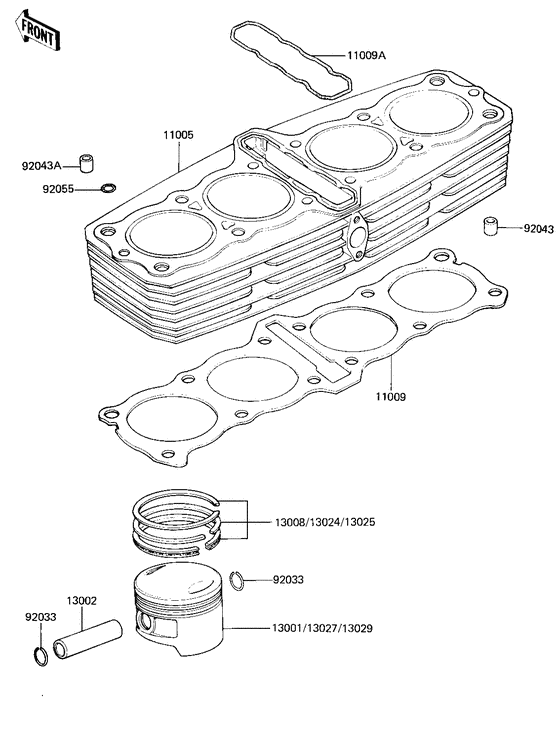 FRONT

11009A

11005

92043A

92055

92043

11009

13008/13024/13025

92033

13002

92033

13001/13027/13029