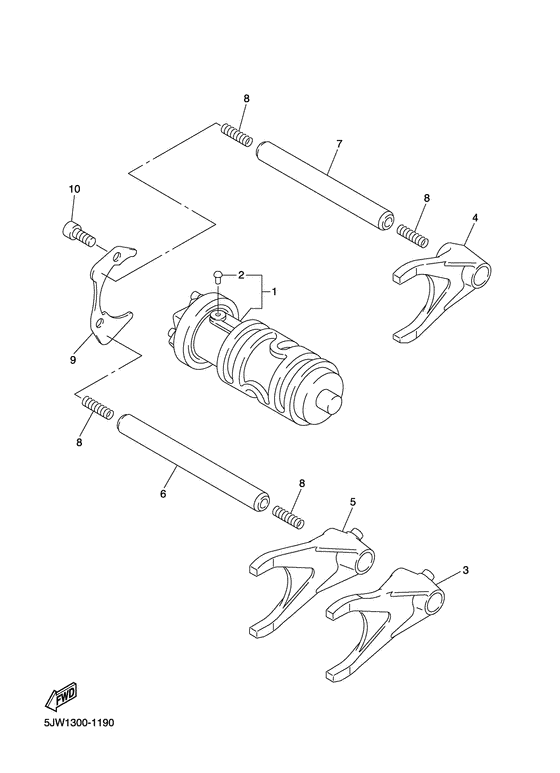 8
7
10
8
4
2
1
9
8
6
8
5
3
FWD
5JW1300-1190