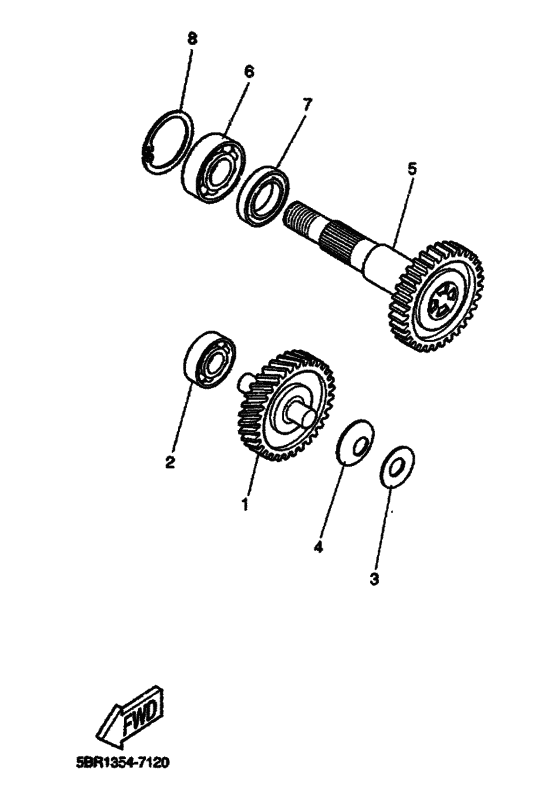 8
6
7
5
2
1
4
3
FWD
5BR1354-7120