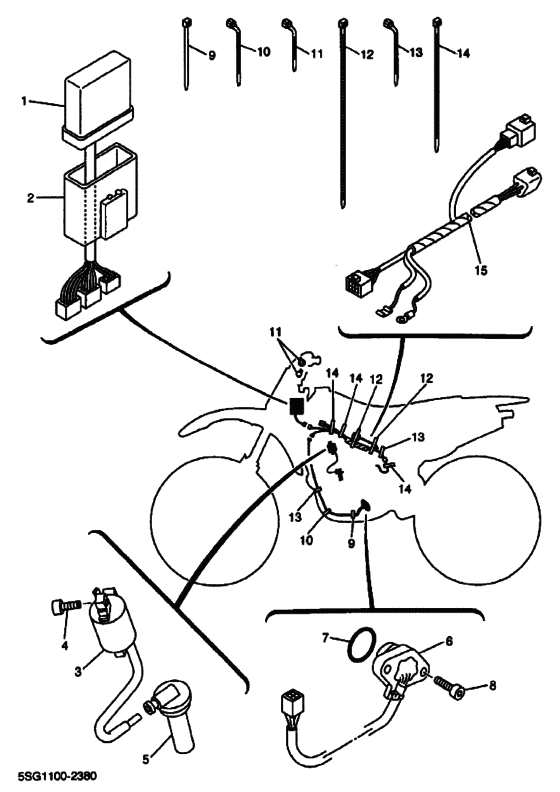 9
10
11
12
13
14
1
2
15
11
14
14
12
12
13
14
13
10
9
4
3
5
7
6
8
5SG1100-2380