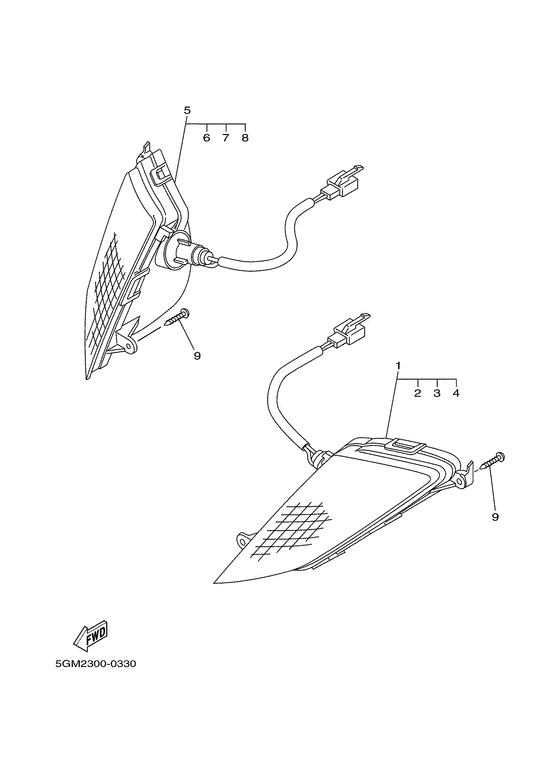 5
6 7 8
9
1
2 3 4
9
FWD
5GM2300-0330