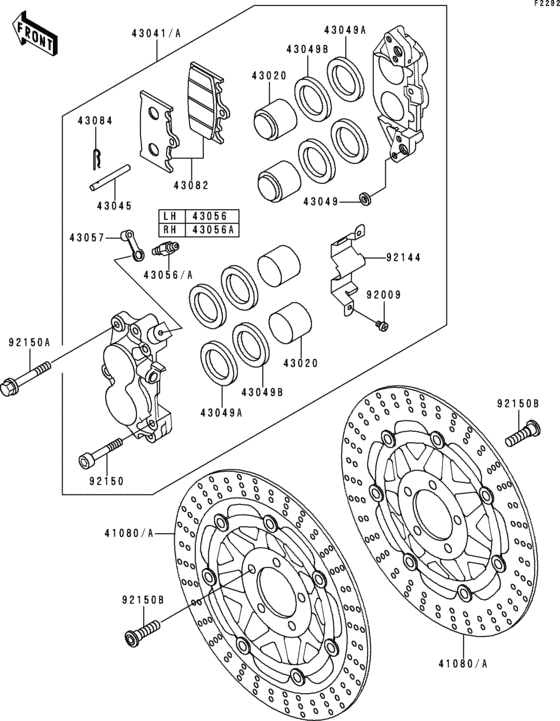 F2292

FRONT

43041/A

43049A

43049B

43020

43084

43082

43045

43049

| LH | 43056 |
|---|---|
| RH | 43056A |

43057

43056/A

92144

92009

92150A

43020

43049B

43049A

92150B

92150

41080/A

92150B

41080/A