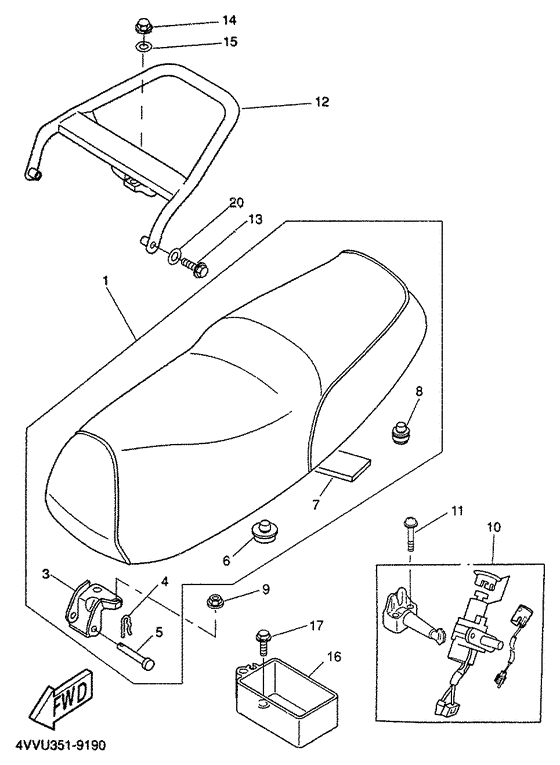 14
15
12
20
13
1
8
7
11
10
6
3
4
9
5
17
16
FWD
4VVU351-9190