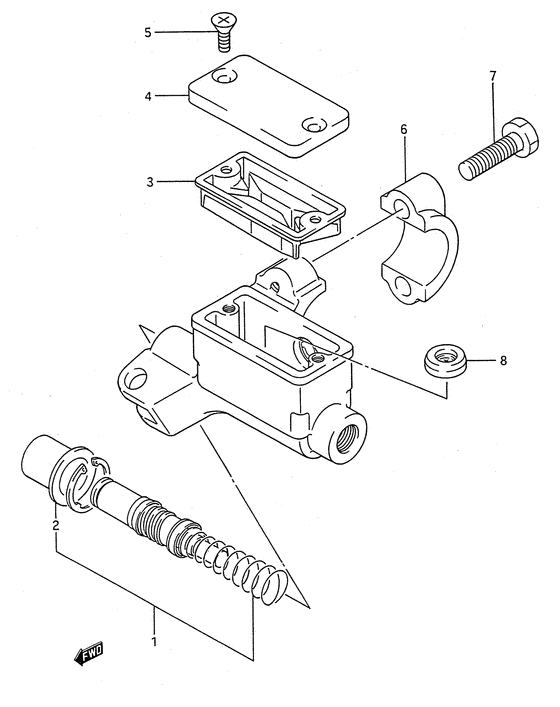 5
4
7
6
3
8
2
1
FWD