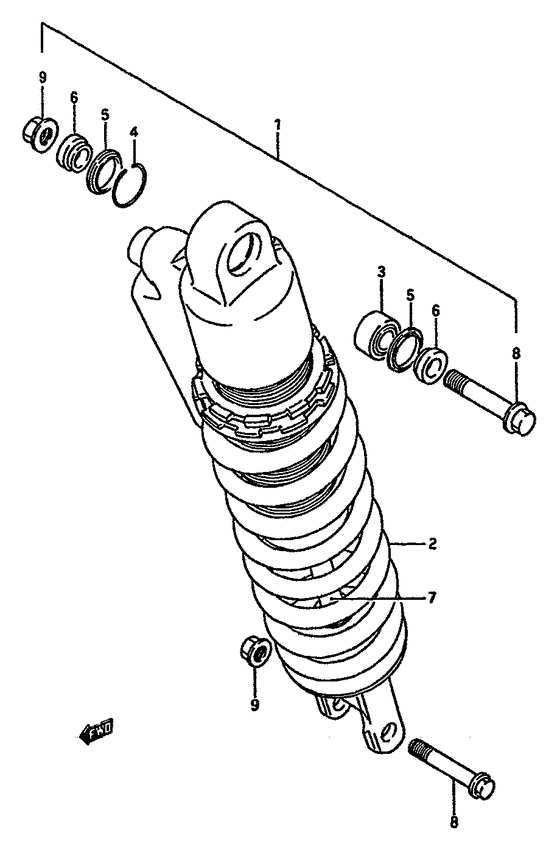 9
6
5
4
1
3
5
6
8
2
7
9
FWD
8