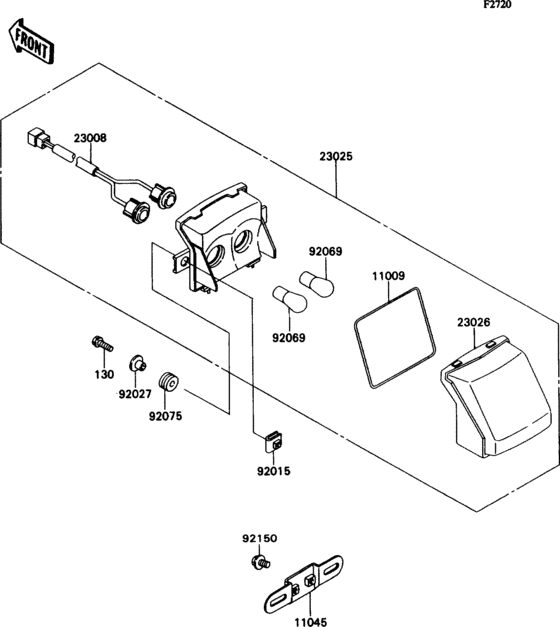 F2720

FRONT

23008

23025

92069

11009

92069

23026

130

92027

92075

92015

92150

11045