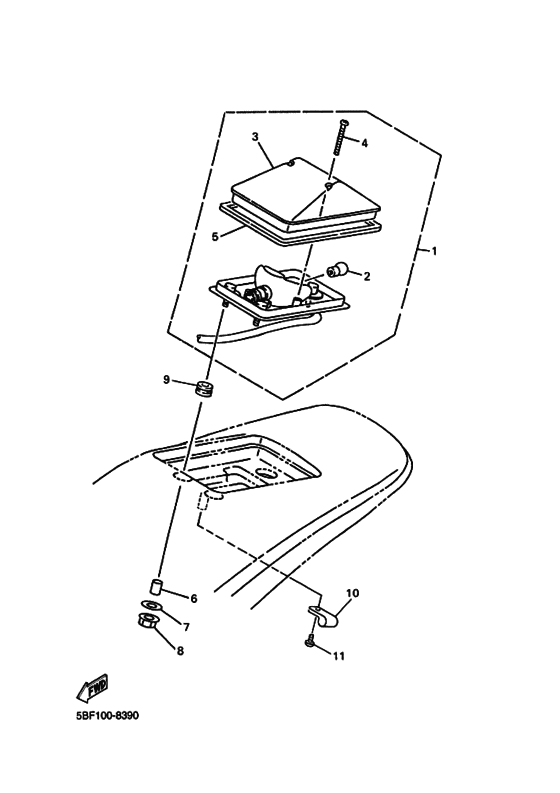 3
4
5
1
2
9
6
7
8
10
11
FWD
5BF100-8390